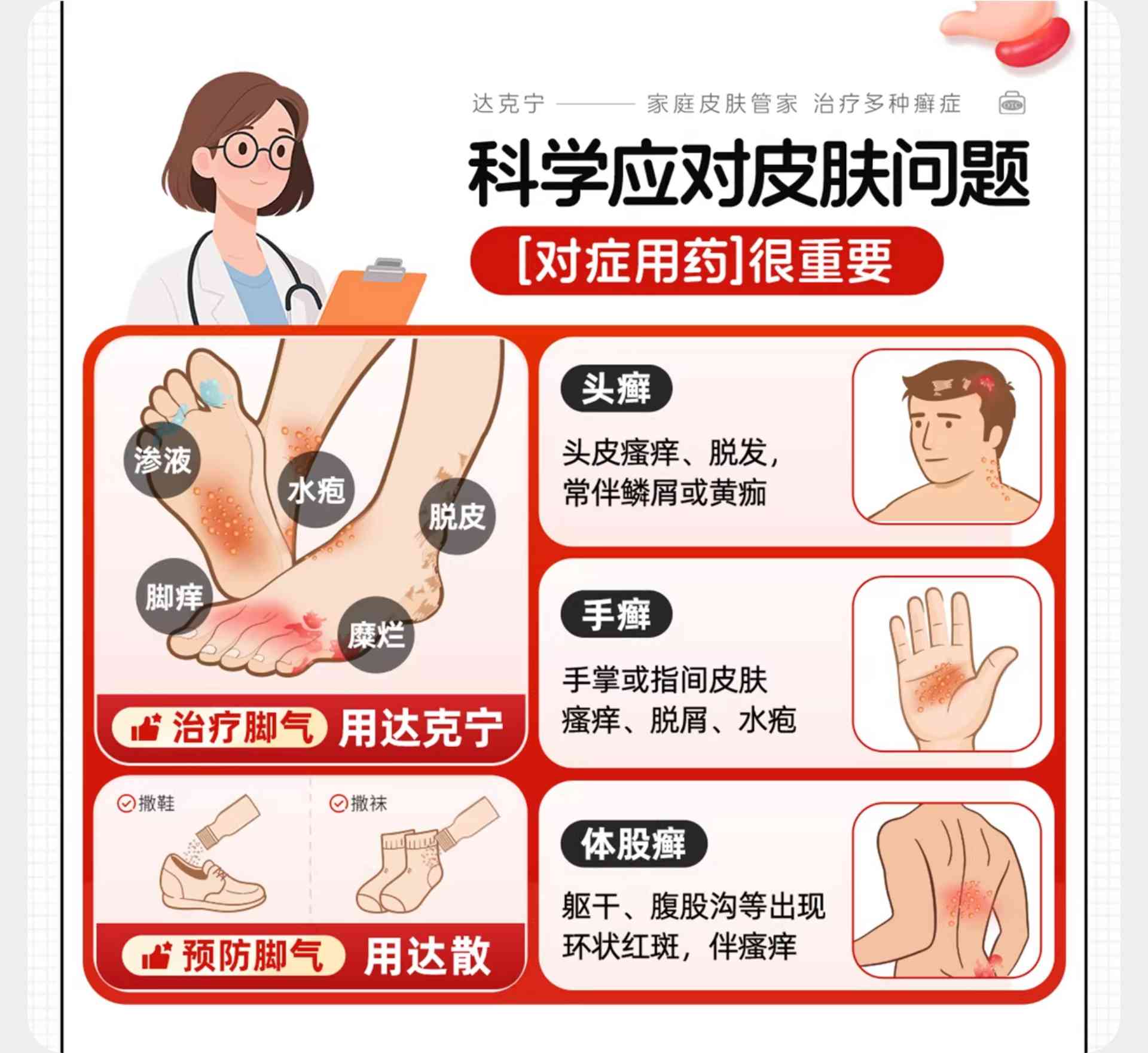 达克宁 —— 家庭皮肤管家 治疗多种癣症

OTC

科学应对皮肤问题

[对症用药]很重要

渗液

水疱

脱皮

脚痒

糜烂

治疗脚气 用达克宁

撒鞋

撒袜

预防脚气 用达散

头癣

头皮瘙痒、脱发，常伴鳞屑或黄痂

手癣

手掌或指间皮肤瘙痒、脱屑、水疱

体股癣

躯干、腹股沟等出现环状红斑，伴瘙痒