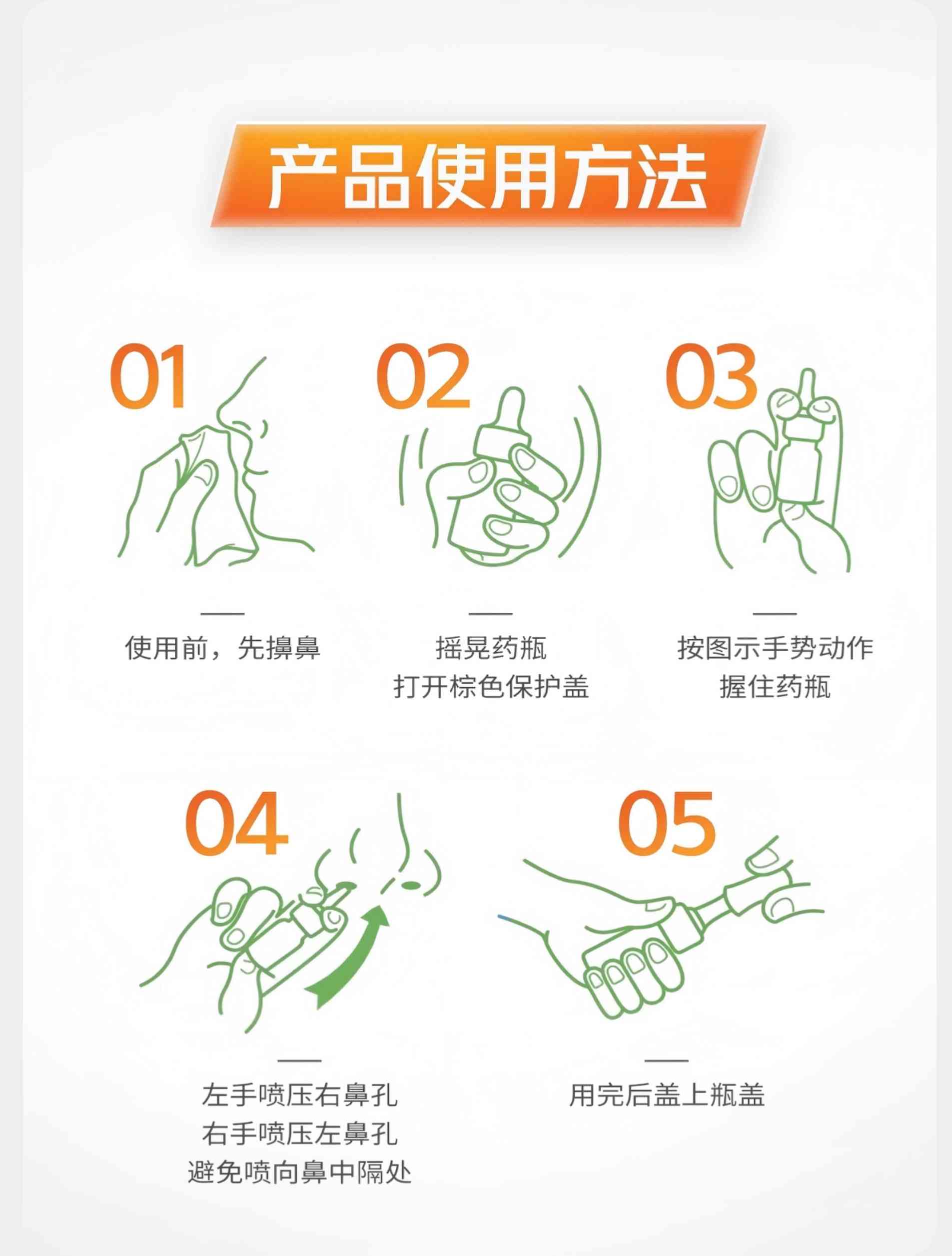 产品使用方法

01

使用前，先擤鼻

02

摇晃药瓶
打开棕色保护盖

03

按图示手势动作
握住药瓶

04

左手喷压右鼻孔
右手喷压左鼻孔
避免喷向鼻中隔处

05

用完后盖上瓶盖